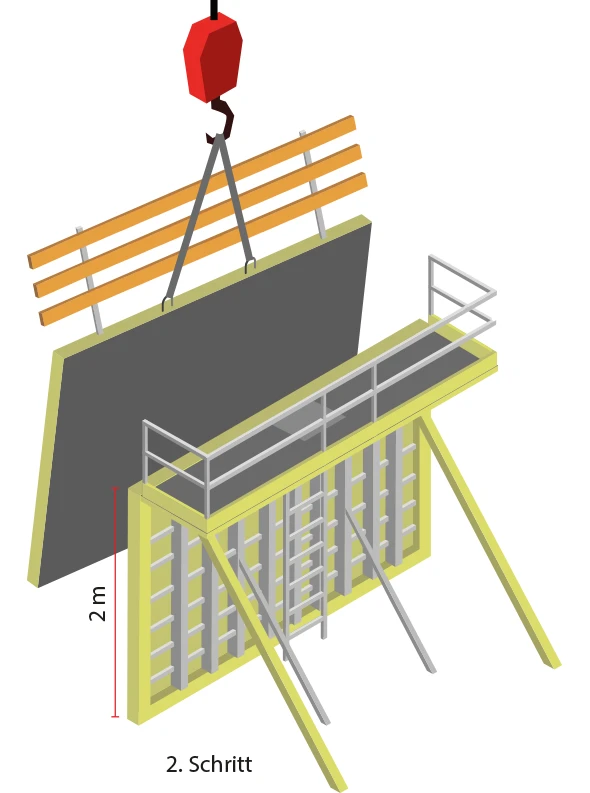 2 m

2. Schritt